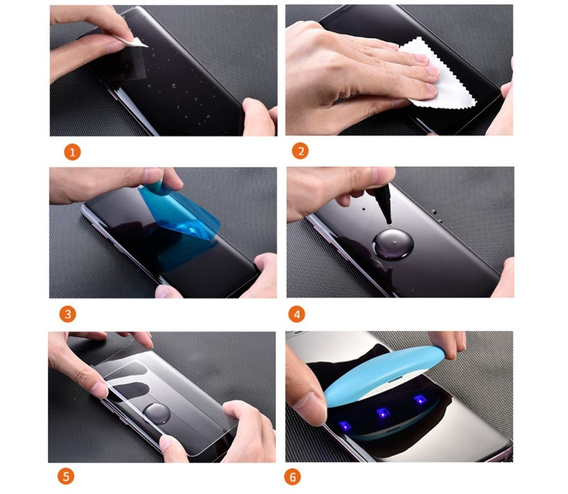 1

2

3

4

5

6